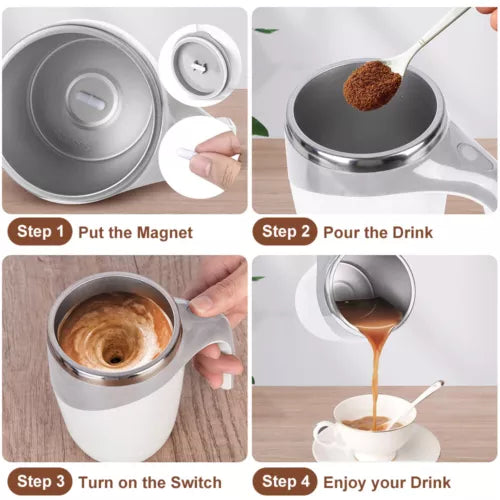 Step 1 Put the Magnet

Step 2 Pour the Drink

Step 3 Turn on the Switch

Step 4 Enjoy your Drink